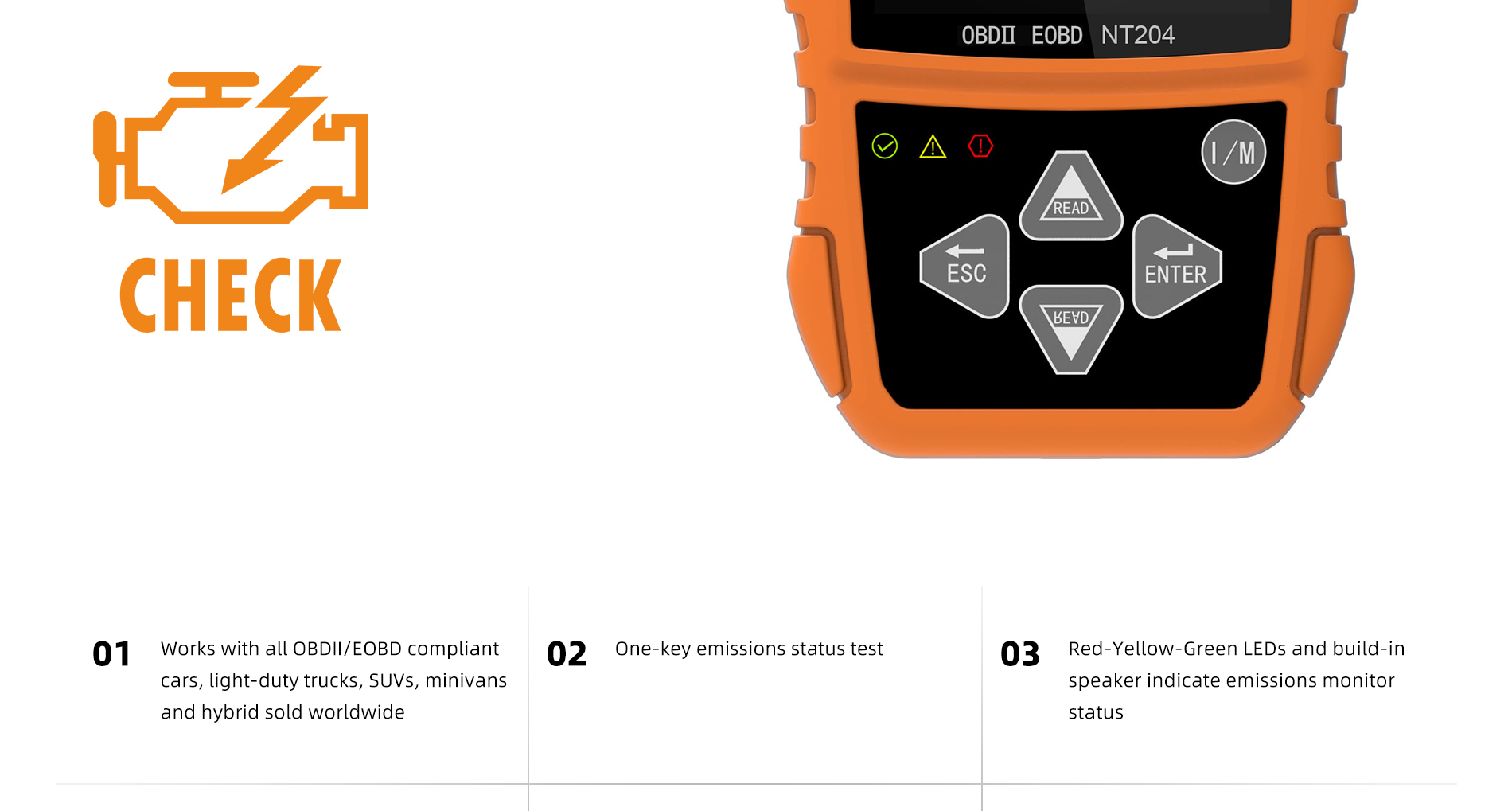 CHECK

OBDII EOBD NT204

I/M

READ

ESC

ENTER

READ

01 Works with all OBDII/EOBD compliant cars, light-duty trucks, SUVs, minivans and hybrid sold worldwide

02 One-key emissions status test

03 Red-Yellow-Green LEDs and build-in speaker indicate emissions monitor status